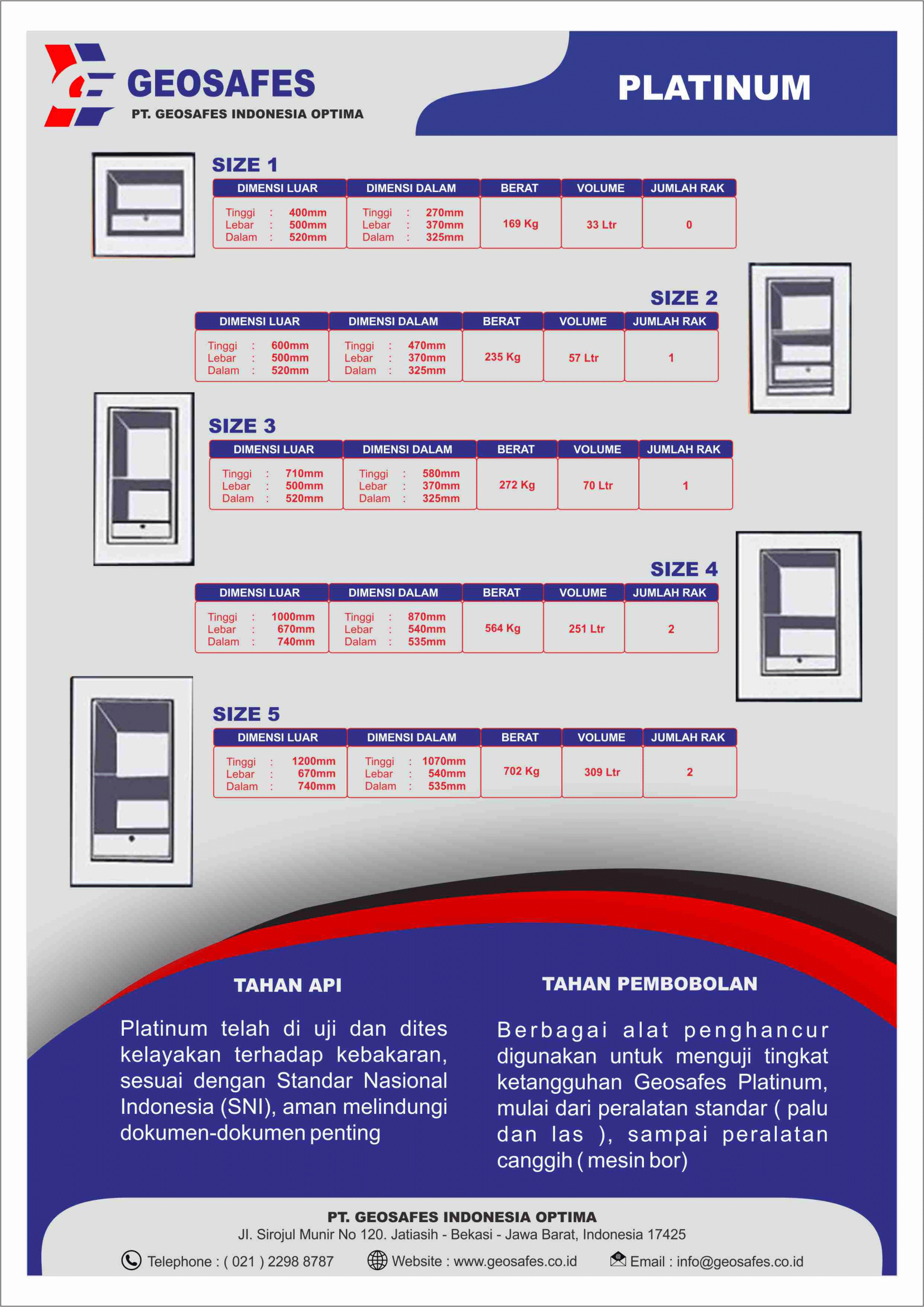 GEOSAFES
PT. GEOSAFES INDONESIA OPTIMA

PLATINUM

SIZE 1

| DIMENSI LUAR | DIMENSI DALAM | BERAT | VOLUME | JUMLAH RAK |
|---|---|---|---|---|
| Tinggi : 400mm Lebar : 500mm Dalam : 520mm | Tinggi : 270mm Lebar : 370mm Dalam : 325mm | 169 Kg | 33 Ltr | 0 |

SIZE 2

| DIMENSI LUAR | DIMENSI DALAM | BERAT | VOLUME | JUMLAH RAK |
|---|---|---|---|---|
| Tinggi : 600mm Lebar : 500mm Dalam : 520mm | Tinggi : 470mm Lebar : 370mm Dalam : 325mm | 235 Kg | 57 Ltr | 1 |

SIZE 3

| DIMENSI LUAR | DIMENSI DALAM | BERAT | VOLUME | JUMLAH RAK |
|---|---|---|---|---|
| Tinggi : 710mm Lebar : 500mm Dalam : 520mm | Tinggi : 580mm Lebar : 370mm Dalam : 325mm | 272 Kg | 70 Ltr | 1 |

SIZE 4

| DIMENSI LUAR | DIMENSI DALAM | BERAT | VOLUME | JUMLAH RAK |
|---|---|---|---|---|
| Tinggi : 1000mm Lebar : 670mm Dalam : 740mm | Tinggi : 870mm Lebar : 540mm Dalam : 535mm | 564 Kg | 251 Ltr | 2 |

SIZE 5

| DIMENSI LUAR | DIMENSI DALAM | BERAT | VOLUME | JUMLAH RAK |
|---|---|---|---|---|
| Tinggi : 1200mm Lebar : 670mm Dalam : 740mm | Tinggi : 1070mm Lebar : 540mm Dalam : 535mm | 702 Kg | 309 Ltr | 2 |

TAHAN API

Platinum telah di uji dan dites kelayakan terhadap kebakaran, sesuai dengan Standar Nasional Indonesia (SNI), aman melindungi dokumen-dokumen penting

TAHAN PEMBOBOLAN

Berbagai alat penghancur digunakan untuk menguji tingkat ketangguhan Geosafes Platinum, mulai dari peralatan standar ( palu dan las ), sampai peralatan canggih ( mesin bor)

PT. GEOSAFES INDONESIA OPTIMA
Jl. Sirojul Munir No 120. Jatiasih - Bekasi - Jawa Barat, Indonesia 17425
Telephone : ( 021 ) 2298 8787 Website : www.geosafes.co.id Email : info@geosafes.co.id